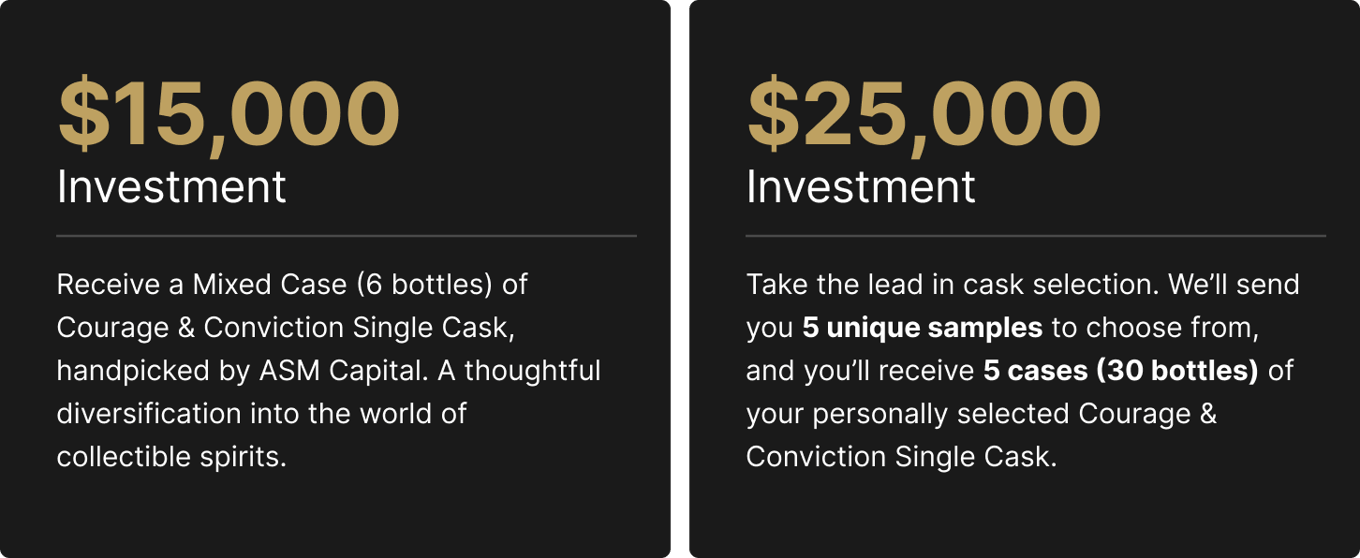 $15,000
Investment

Receive a Mixed Case (6 bottles) of Courage & Conviction Single Cask, handpicked by ASM Capital. A thoughtful diversification into the world of collectible spirits.

$25,000
Investment

Take the lead in cask selection. We'll send you 5 unique samples to choose from, and you'll receive 5 cases (30 bottles) of your personally selected Courage & Conviction Single Cask.